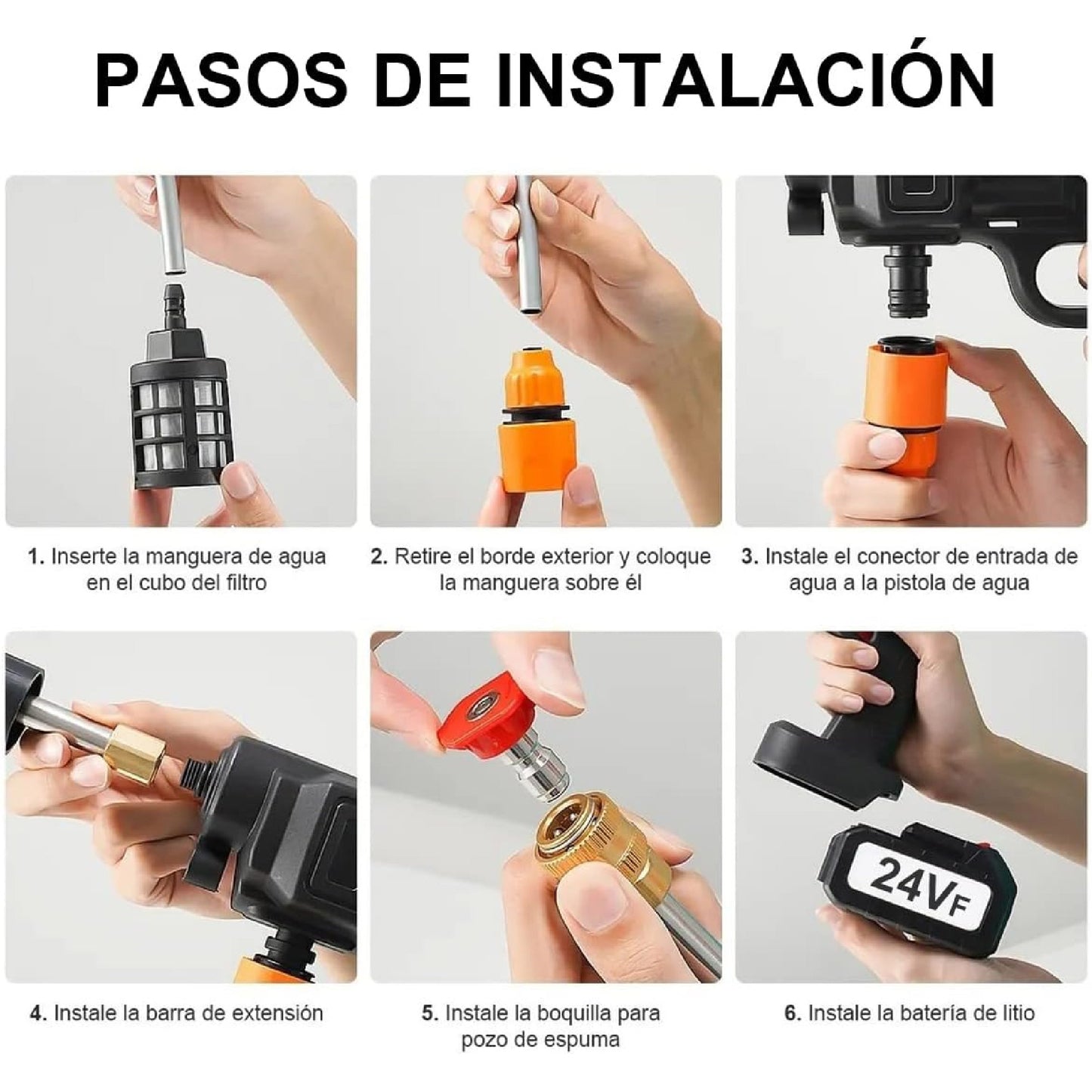 PASOS DE INSTALACIÓN

1. Inserte la manguera de agua en el cubo del filtro

2. Retire el borde exterior y coloque la manguera sobre él

3. Instale el conector de entrada de agua a la pistola de agua

4. Instale la barra de extensión

5. Instale la boquilla para pozo de espuma

24VF

6. Instale la batería de litio