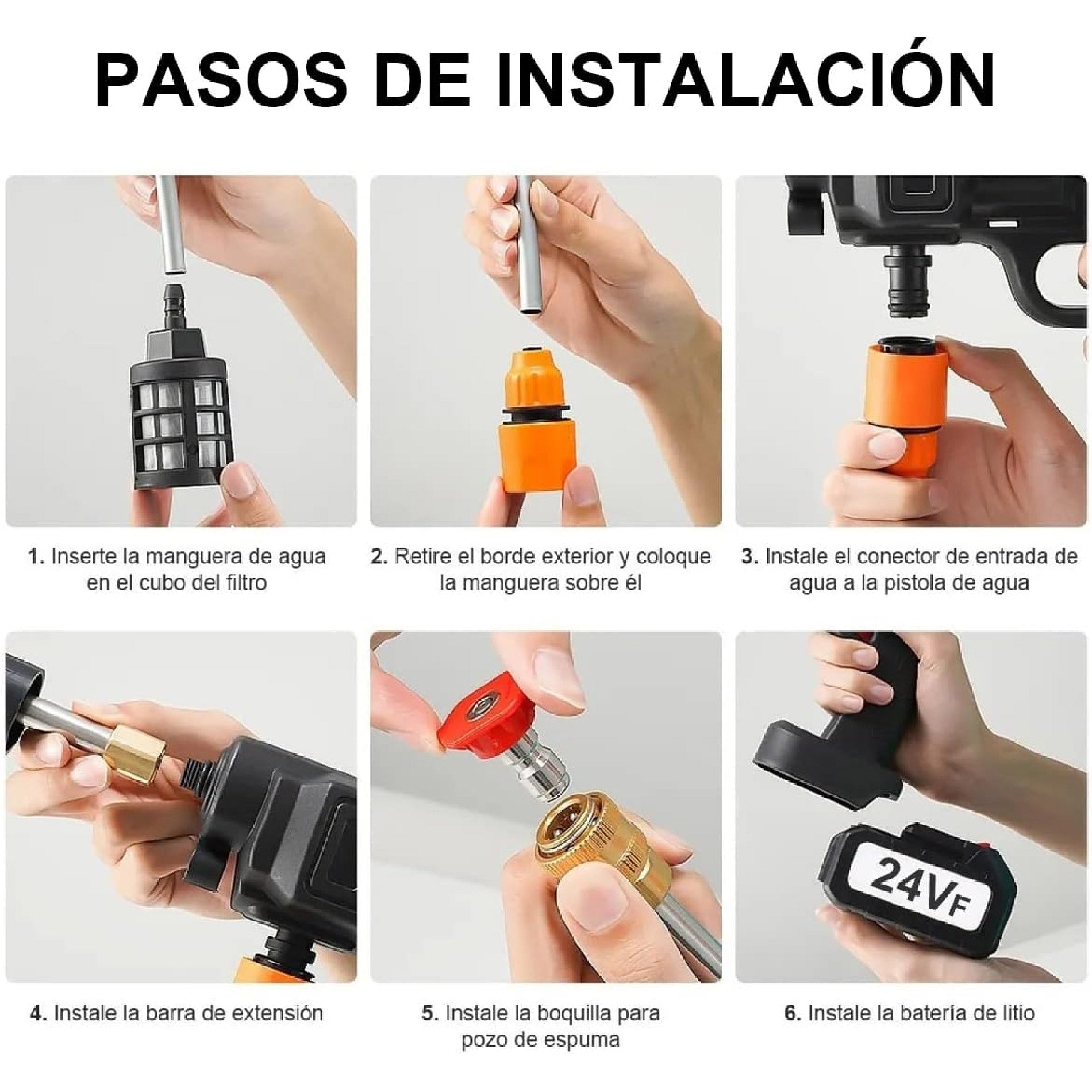 PASOS DE INSTALACIÓN

1. Inserte la manguera de agua en el cubo del filtro

2. Retire el borde exterior y coloque la manguera sobre él

3. Instale el conector de entrada de agua a la pistola de agua

4. Instale la barra de extensión

5. Instale la boquilla para pozo de espuma

24VF

6. Instale la batería de litio